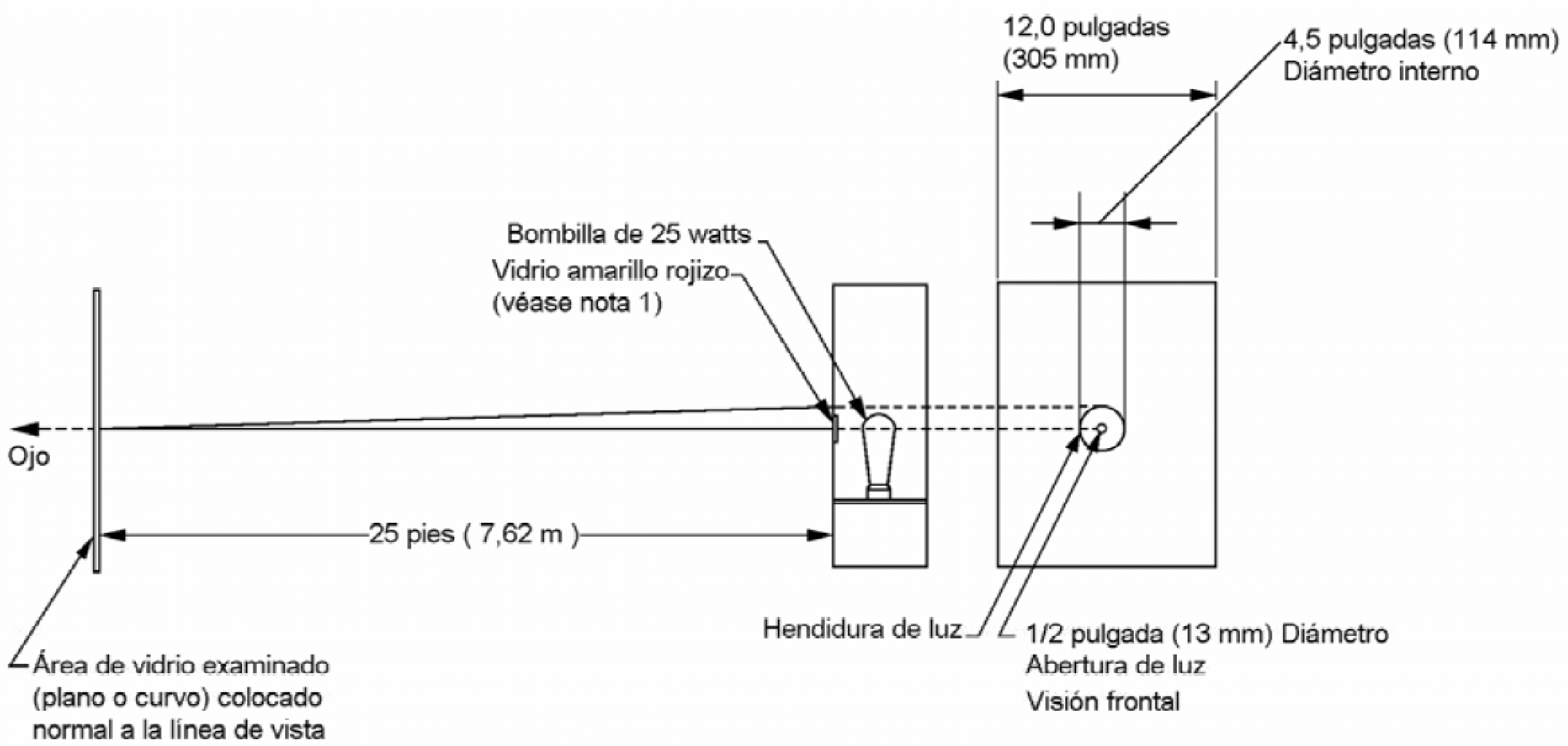 12,0 pulgadas (305 mm)

4,5 pulgadas (114 mm) Diámetro interno

Bombilla de 25 watts

Vidrio amarillo rojizo (véase nota 1)

Ojo

25 pies ( 7,62 m )

Hendidura de luz

1/2 pulgada (13 mm) Diámetro Abertura de luz

Visión frontal

Área de vidrio examinado (plano o curvo) colocado normal a la línea de vista